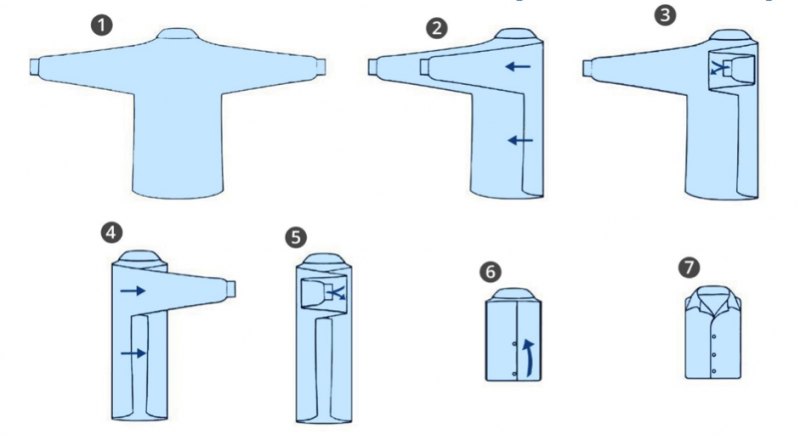 1

2

3

4

5

6

7