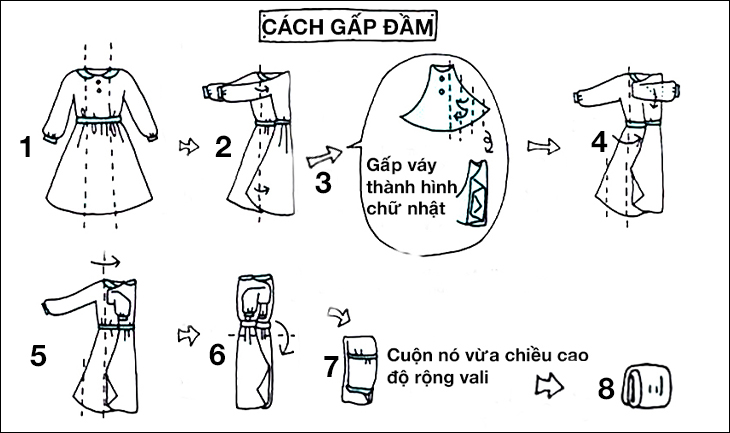 CÁCH GẤP ĐẦM

1

2

3

Gấp váy thành hình chữ nhật

4

5

6

7

Cuộn nó vừa chiều cao độ rộng vali

8