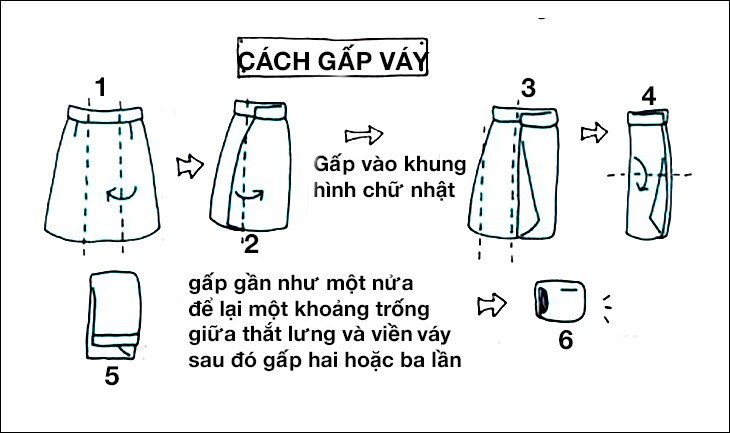 CÁCH GẤP VÁY

1

2

Gấp vào khung hình chữ nhật

3

4

5

gấp gần như một nửa để lại một khoảng trống giữa thắt lưng và viền váy sau đó gấp hai hoặc ba lần

6